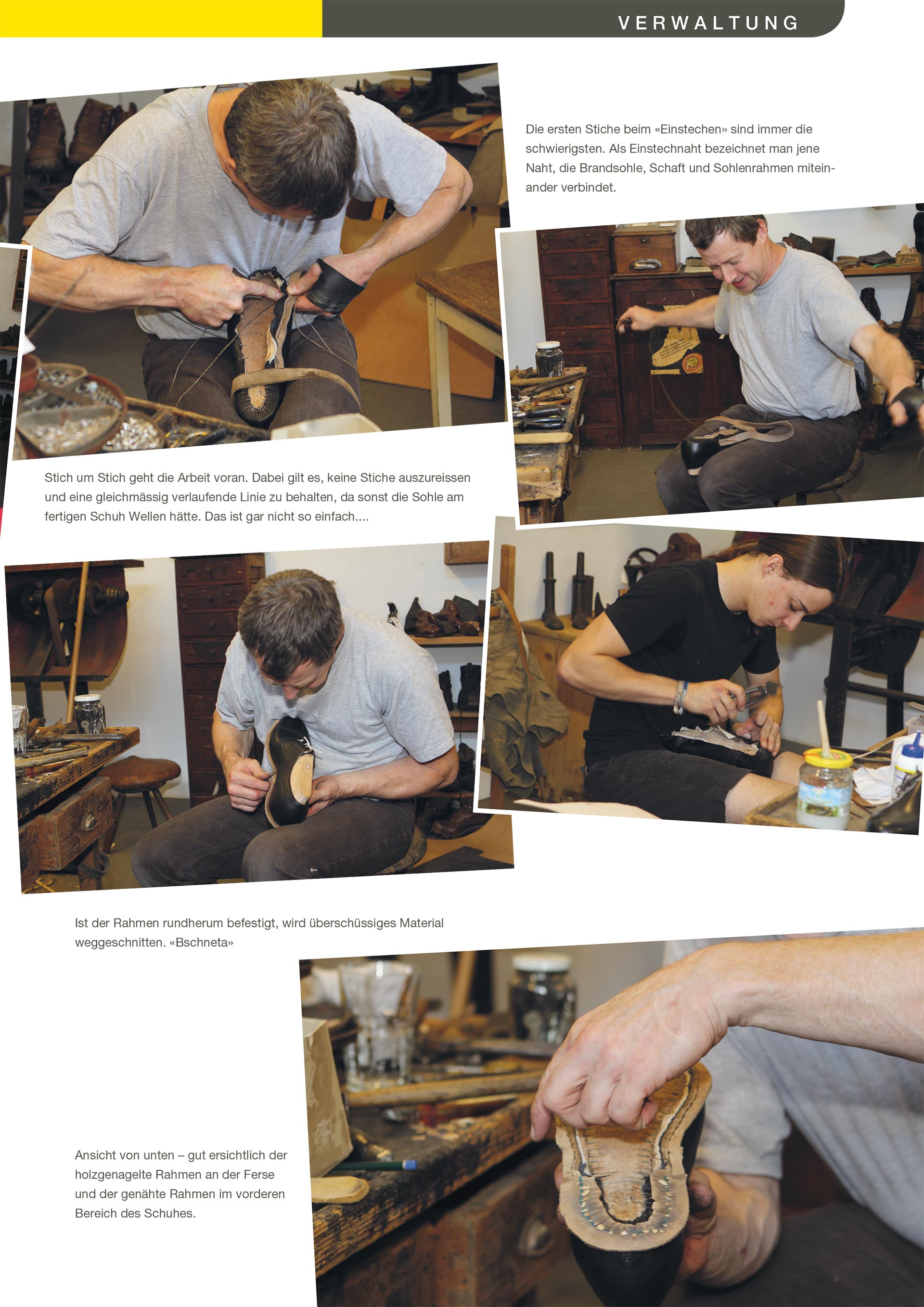 VERWALTUNG

Die ersten Stiche beim «Einstechen» sind immer die schwierigsten. Als Einstechnaht bezeichnet man jene Naht, die Brandsohle, Schaft und Sohlenrahmen miteinander verbindet.

Stich um Stich geht die Arbeit voran. Dabei gilt es, keine Stiche auszureissen und eine gleichmässig verlaufende Linie zu behalten, da sonst die Sohle am fertigen Schuh Wellen hätte. Das ist gar nicht so einfach....

Ist der Rahmen rundherum befestigt, wird überschüssiges Material weggeschnitten. «Bschneta»

Ansicht von unten – gut ersichtlich der holzgenagelte Rahmen an der Ferse und der genähte Rahmen im vorderen Bereich des Schuhes.